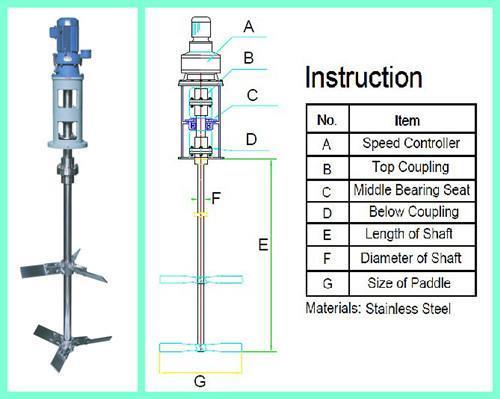 A
B
C
D
F
E
G

Instruction

| No. | Item |
|---|---|
| A | Speed Controller |
| B | Top Coupling |
| C | Middle Bearing Seat |
| D | Below Coupling |
| E | Length of Shaft |
| F | Diameter of Shaft |
| G | Size of Paddle |

Materials: Stainless Steel