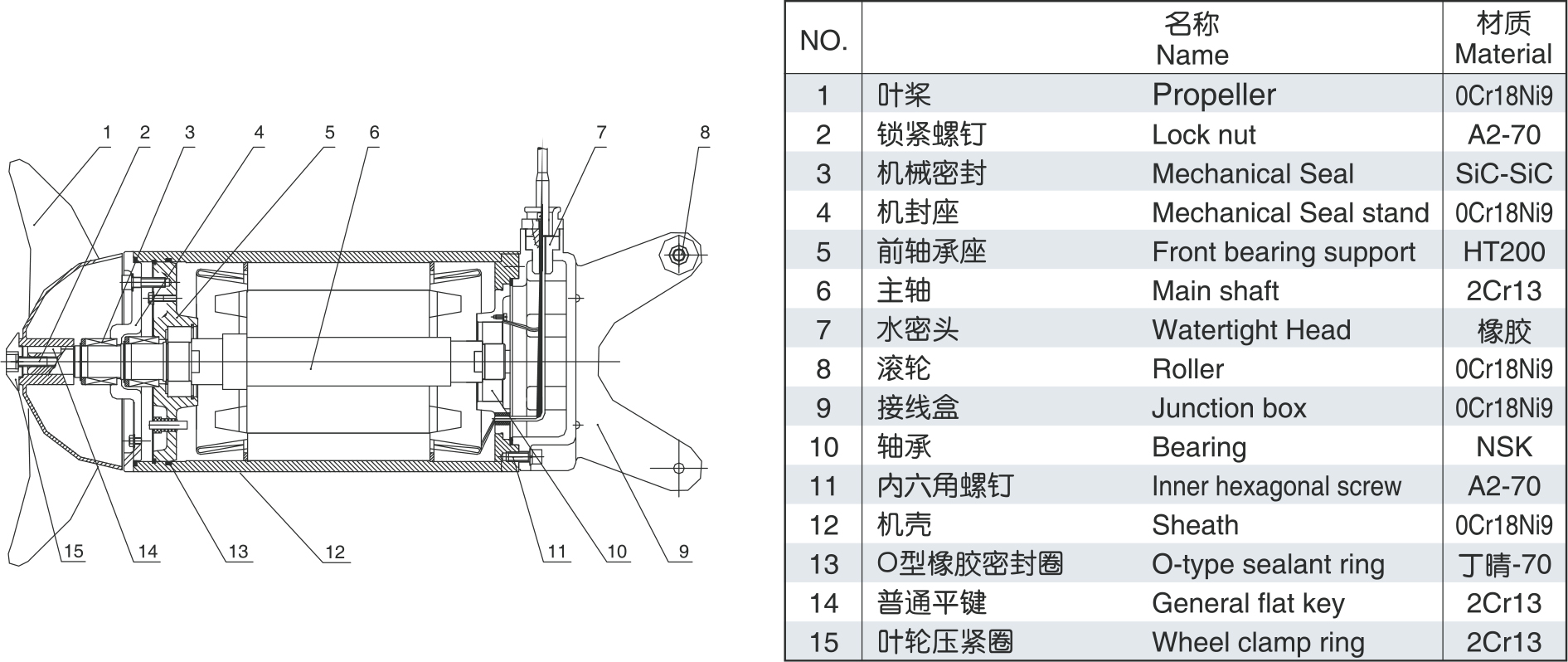 1 2 3 4 5 6 7 8

15 14 13 12 11 10 9

| NO. | 名称 Name | | 材质 Material |
|---|---|---|---|
| 1 | 叶桨 | Propeller | 0Cr18Ni9 |
| 2 | 锁紧螺钉 | Lock nut | A2-70 |
| 3 | 机械密封 | Mechanical Seal | SiC-SiC |
| 4 | 机封座 | Mechanical Seal stand | 0Cr18Ni9 |
| 5 | 前轴承座 | Front bearing support | HT200 |
| 6 | 主轴 | Main shaft | 2Cr13 |
| 7 | 水密头 | Watertight Head | 橡胶 |
| 8 | 滚轮 | Roller | 0Cr18Ni9 |
| 9 | 接线盒 | Junction box | 0Cr18Ni9 |
| 10 | 轴承 | Bearing | NSK |
| 11 | 内六角螺钉 | Inner hexagonal screw | A2-70 |
| 12 | 机壳 | Sheath | 0Cr18Ni9 |
| 13 | O型橡胶密封圈 | O-type sealant ring | 丁晴-70 |
| 14 | 普通平键 | General flat key | 2Cr13 |
| 15 | 叶轮压紧圈 | Wheel clamp ring | 2Cr13 |