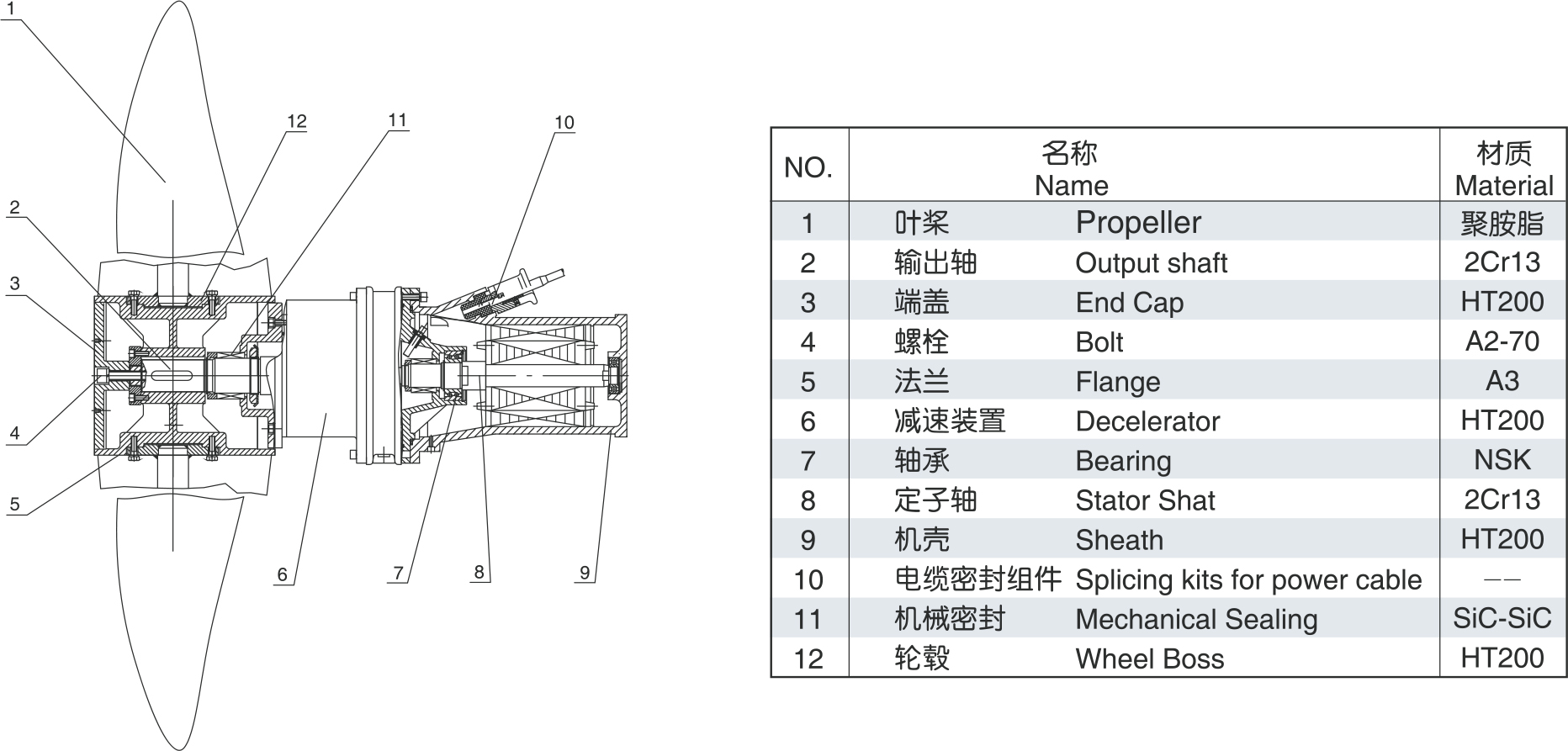 1
12
11
10
2
3
4
5
6
7
8
9

| NO. | 名称 Name | | 材质 Material |
|---|---|---|---|
| 1 | 叶桨 | Propeller | 聚胺脂 |
| 2 | 输出轴 | Output shaft | 2Cr13 |
| 3 | 端盖 | End Cap | HT200 |
| 4 | 螺栓 | Bolt | A2-70 |
| 5 | 法兰 | Flange | A3 |
| 6 | 减速装置 | Decelerator | HT200 |
| 7 | 轴承 | Bearing | NSK |
| 8 | 定子轴 | Stator Shat | 2Cr13 |
| 9 | 机壳 | Sheath | HT200 |
| 10 | 电缆密封组件 | Splicing kits for power cable | —— |
| 11 | 机械密封 | Mechanical Sealing | SiC-SiC |
| 12 | 轮毂 | Wheel Boss | HT200 |