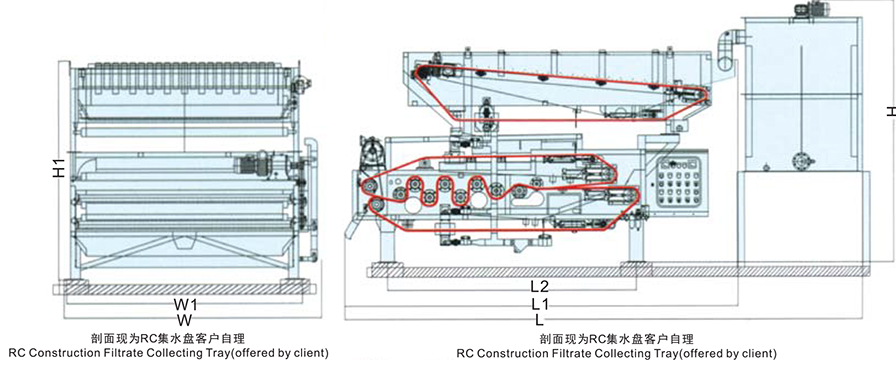 H1
W1
W
剖面现为RC集水盘客户自理
RC Construction Filtrate Collecting Tray(offered by client)

H
L2
L1
L
剖面现为RC集水盘客户自理
RC Construction Filtrate Collecting Tray(offered by client)